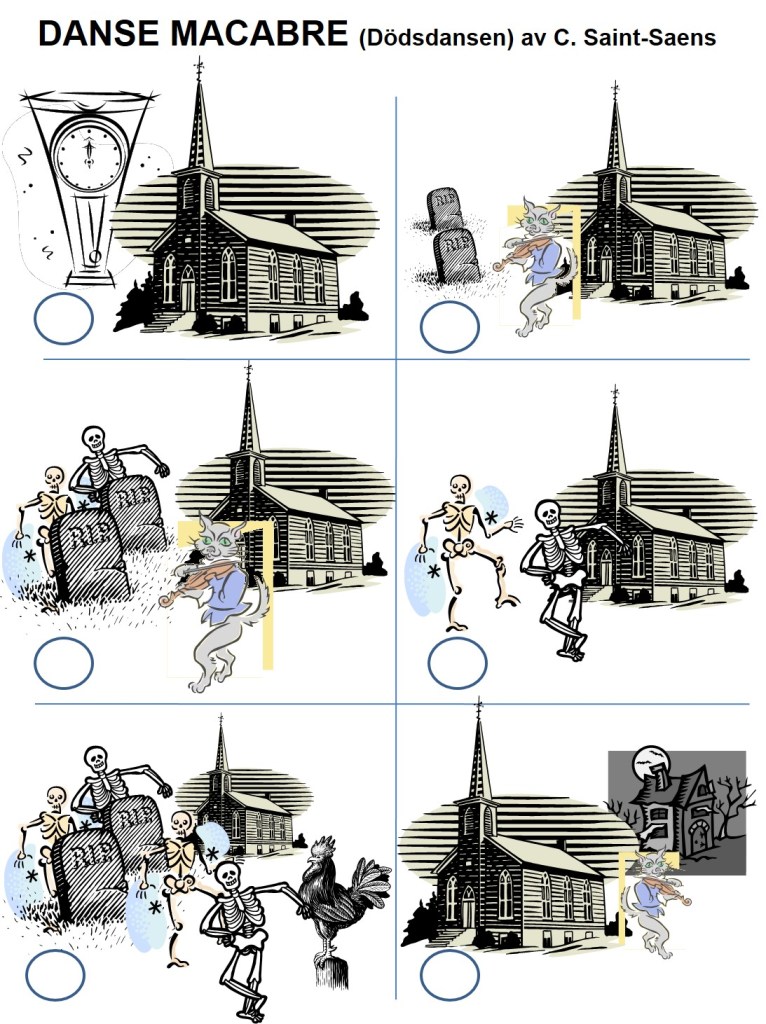 DANSE MACABRE (Dödsdansen) av C. Saint-Saens

RIP
RIP

RIP
RIP

RIP
RIP