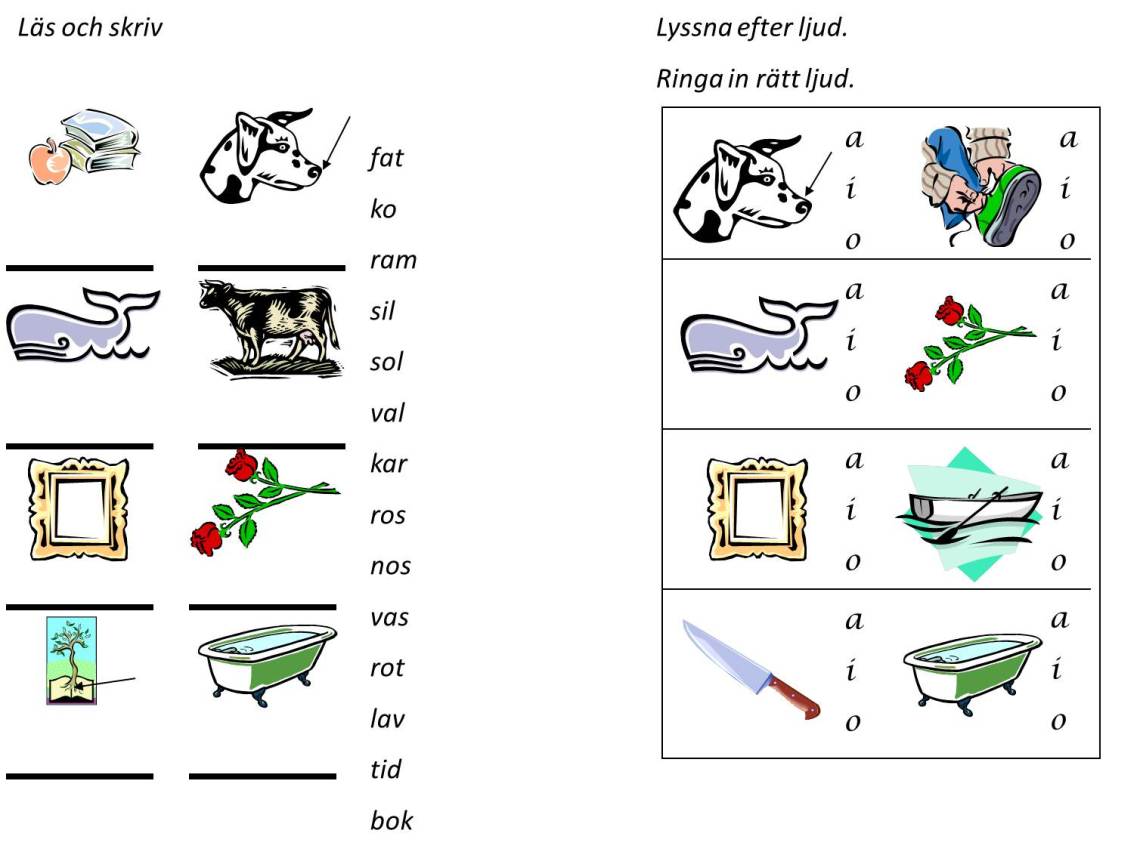 Läs och skriv

fat
ko
ram
sil
sol
val
kar
ros
nos
vas
rot
lav
tid
bok

Lyssna efter ljud.

Ringa in rätt ljud.

| a i o | a i o |
|---|---|
| a i o | a i o |
| a i o | a i o |
| a i o | a i o |