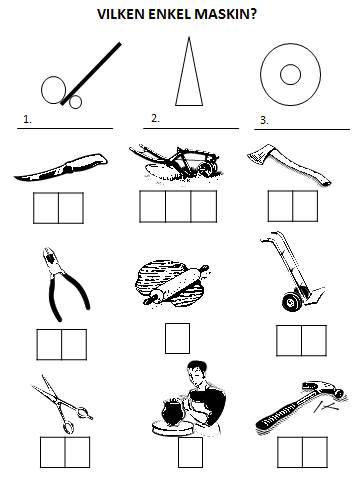 VILKEN ENKEL MASKIN?

1.

2.

3.